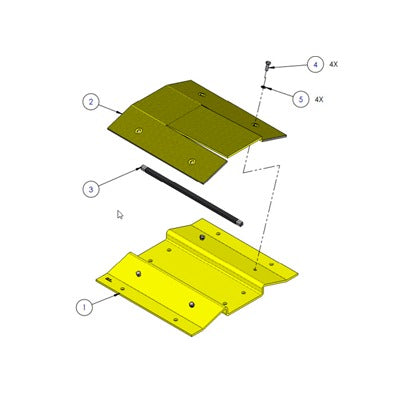 4 4X
5 4X
2
3
1